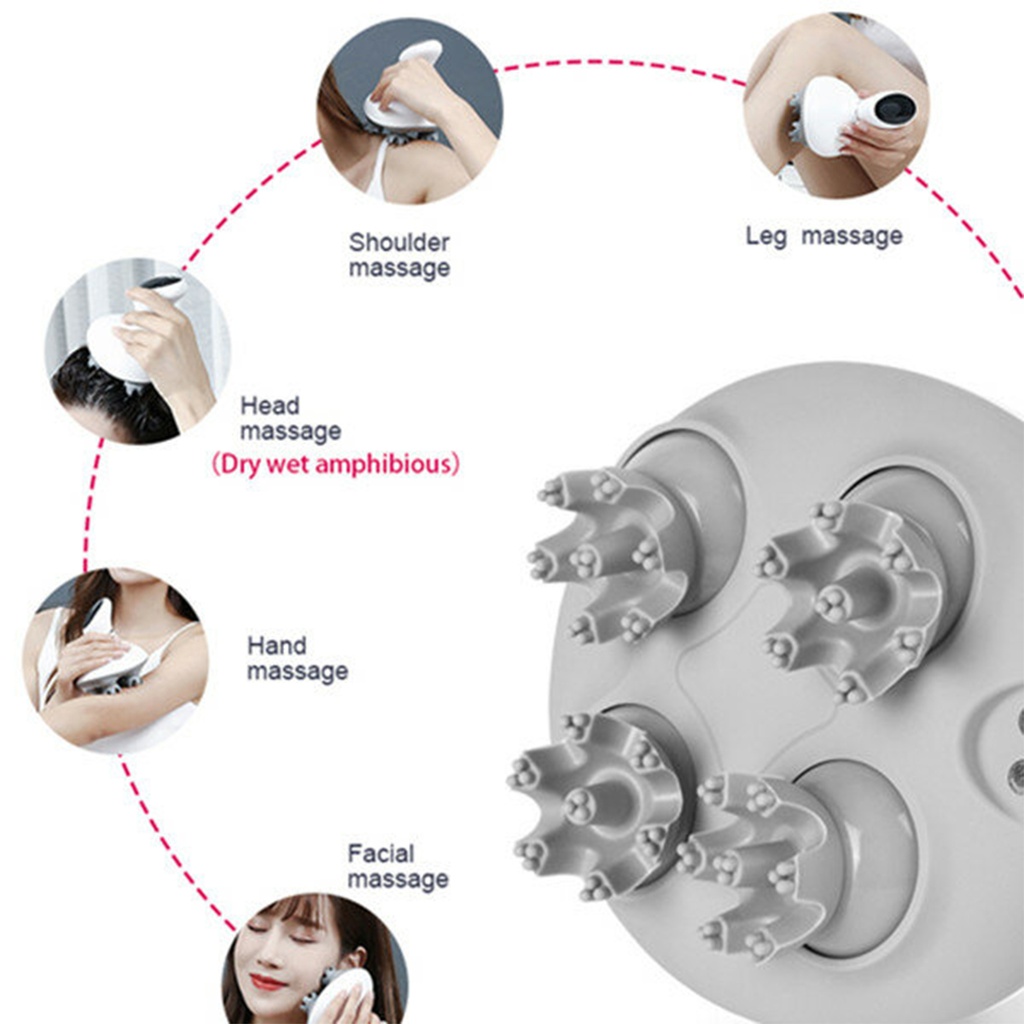 Shoulder massage

Leg massage

Head massage
(Dry wet amphibious)

Hand massage

Facial massage